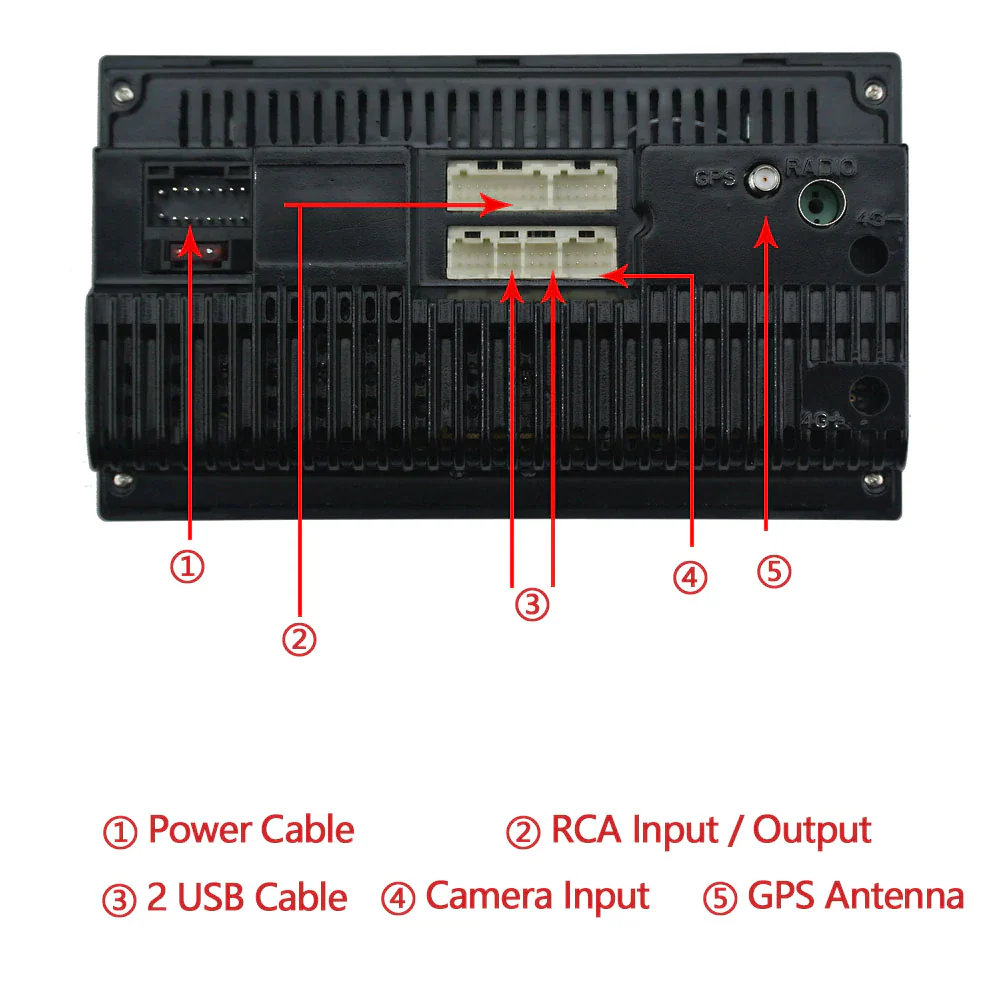 GPS RADIO
4G
4G

①
②
③
④
⑤

① Power Cable
② RCA Input / Output
③ 2 USB Cable
④ Camera Input
⑤ GPS Antenna