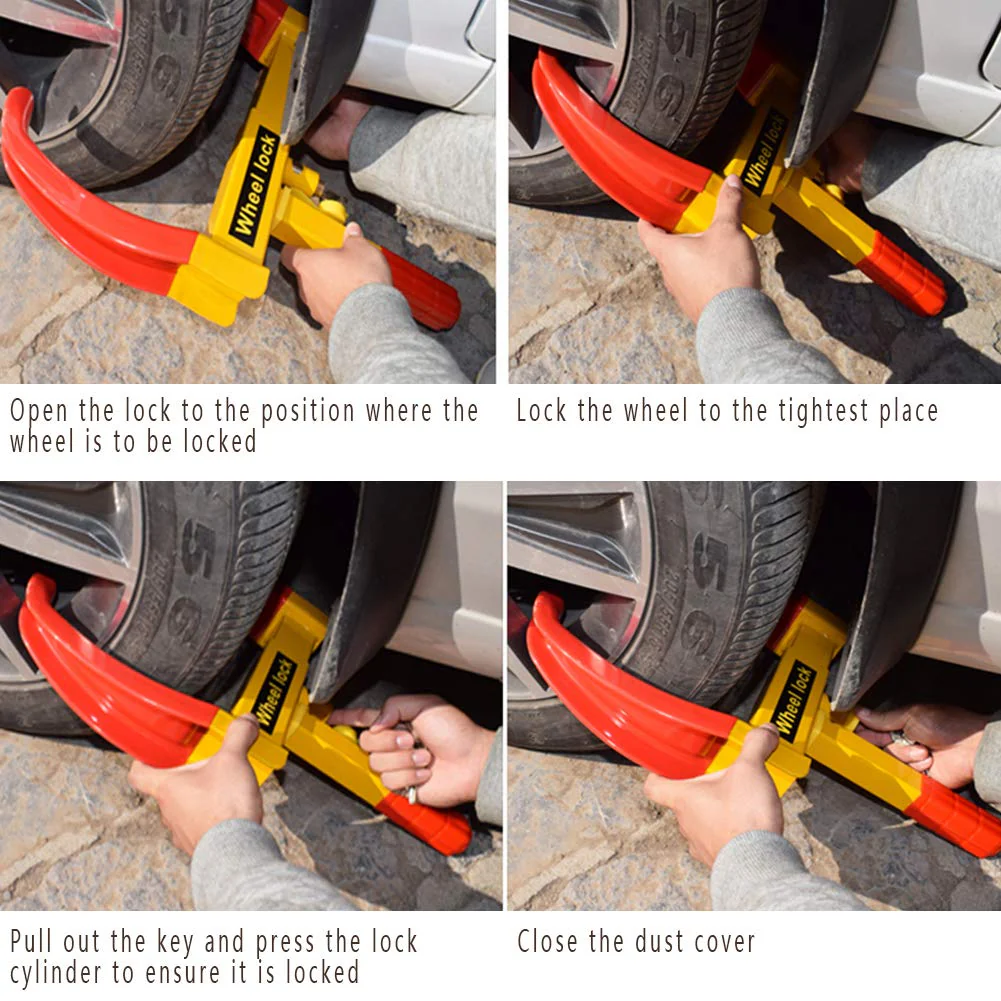 Wheel lock

Open the lock to the position where the wheel is to be locked

Wheel lock

Lock the wheel to the tightest place

Wheel lock

Pull out the key and press the lock cylinder to ensure it is locked

Wheel lock

Close the dust cover